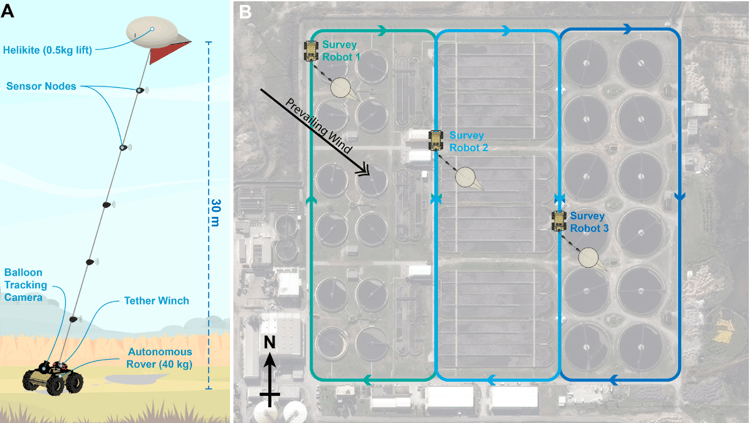 A

Helikite (0.5kg lift)

Sensor Nodes

30 m

Balloon Tracking Camera

Tether Winch

Autonomous Rover (40 kg)

B

Survey Robot 1

Prevailing Wind

Survey Robot 2

Survey Robot 3

N